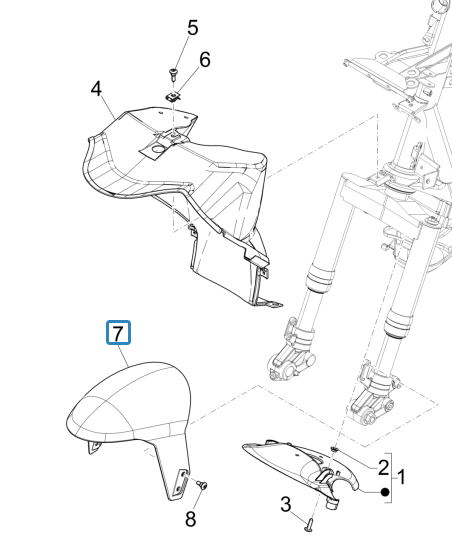 5
6
4
7
2
1
3
8