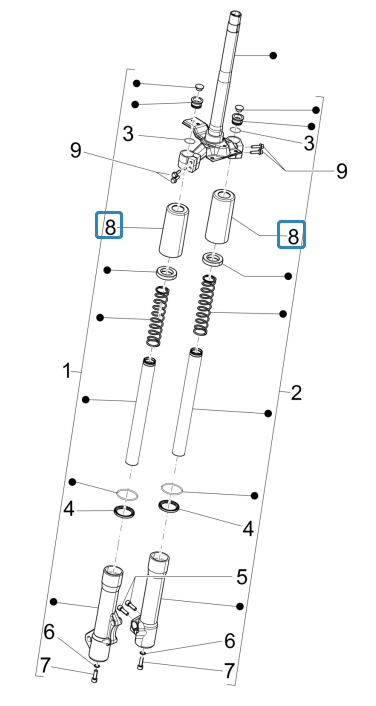 3
3
9
9
8
8
1
2
4
4
5
6
6
7
7