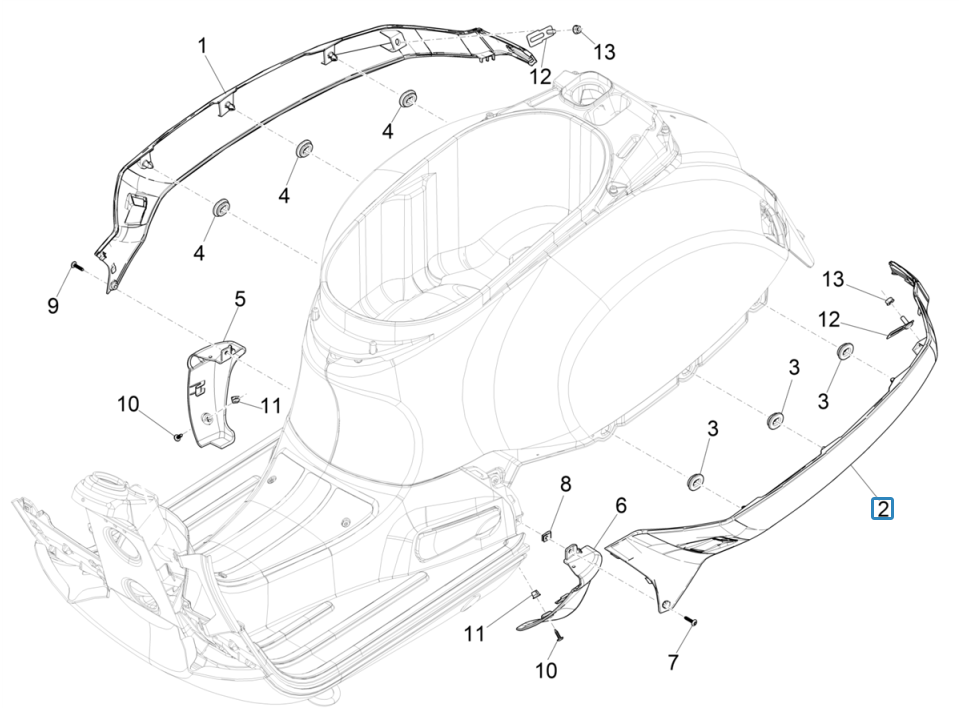 1
12
13
4
4
4
9
5
10
11
13
12
3
3
3
2
8
6
11
10
7